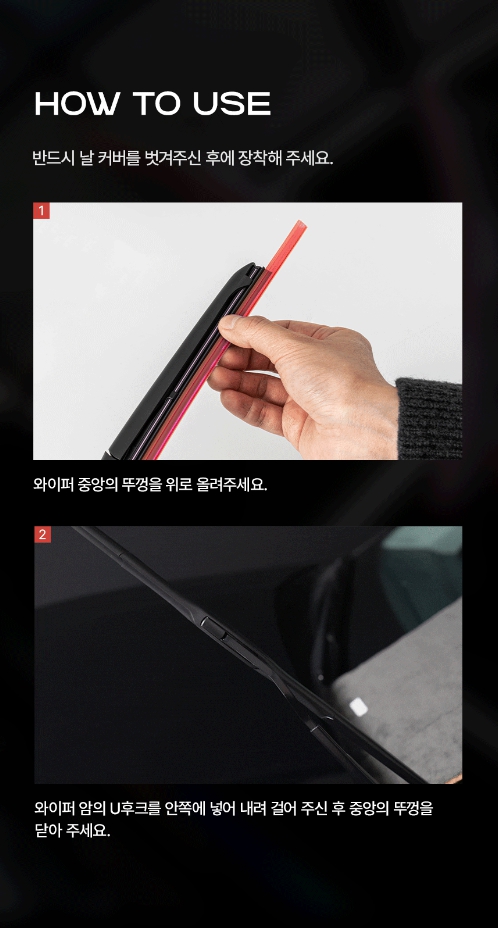 HOW TO USE

반드시 날 커버를 벗겨주신 후에 장착해 주세요.

1

와이퍼 중앙의 뚜껑을 위로 올려주세요.

2

와이퍼 암의 U후크를 안쪽에 넣어 내려 걸어 주신 후 중앙의 뚜껑을 닫아 주세요.