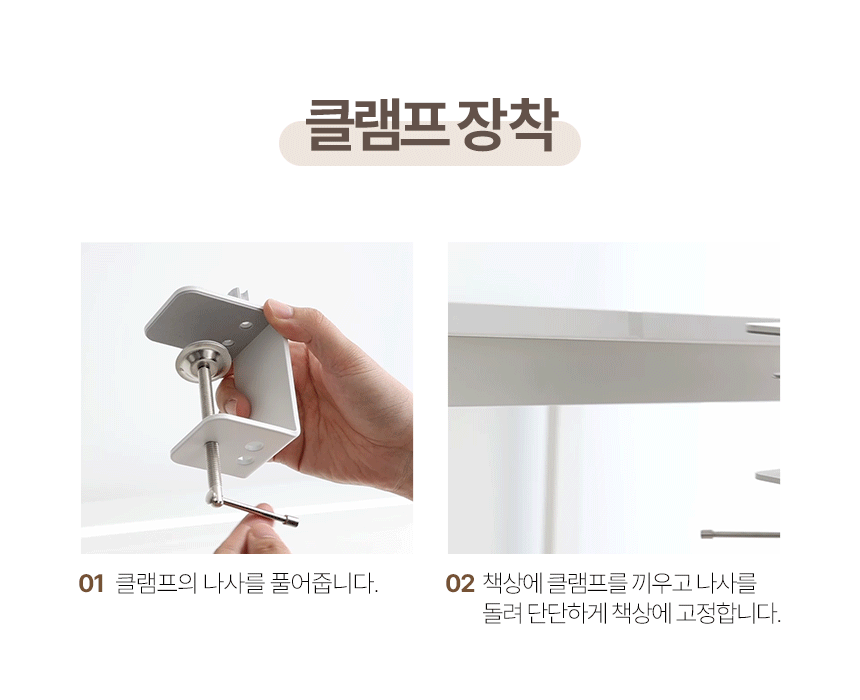 클램프 장착

01 클램프의 나사를 풀어줍니다.

02 책상에 클램프를 끼우고 나사를 돌려 단단하게 책상에 고정합니다.